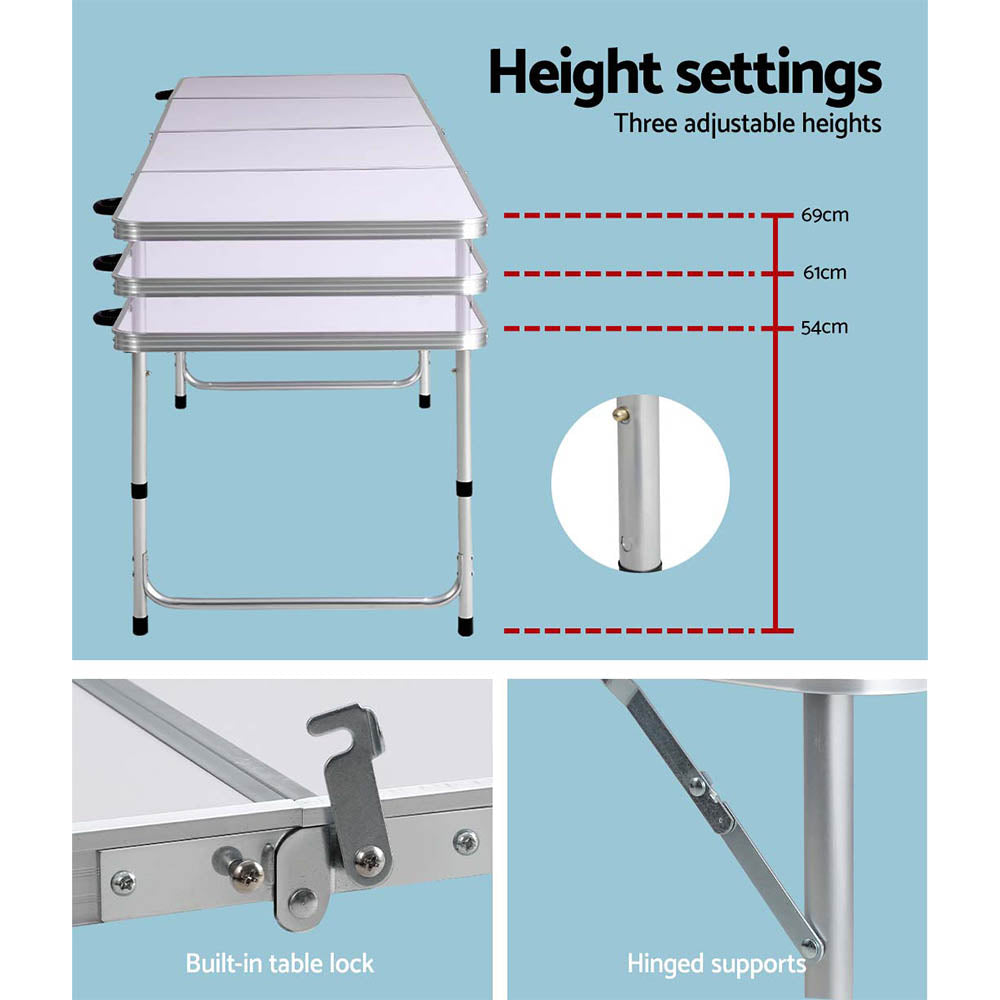 Height settings
Three adjustable heights

69cm
61cm
54cm

Built-in table lock

Hinged supports