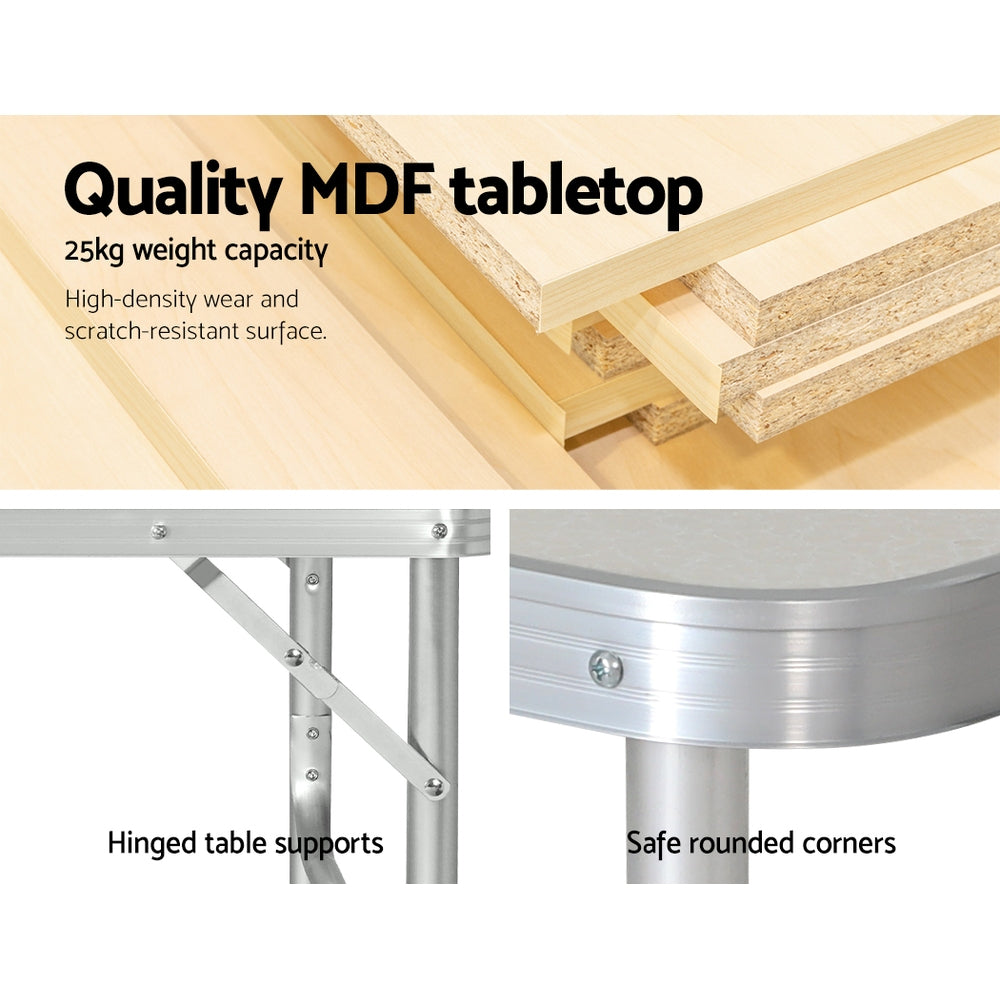 Quality MDF tabletop

25kg weight capacity

High-density wear and scratch-resistant surface.

Hinged table supports

Safe rounded corners