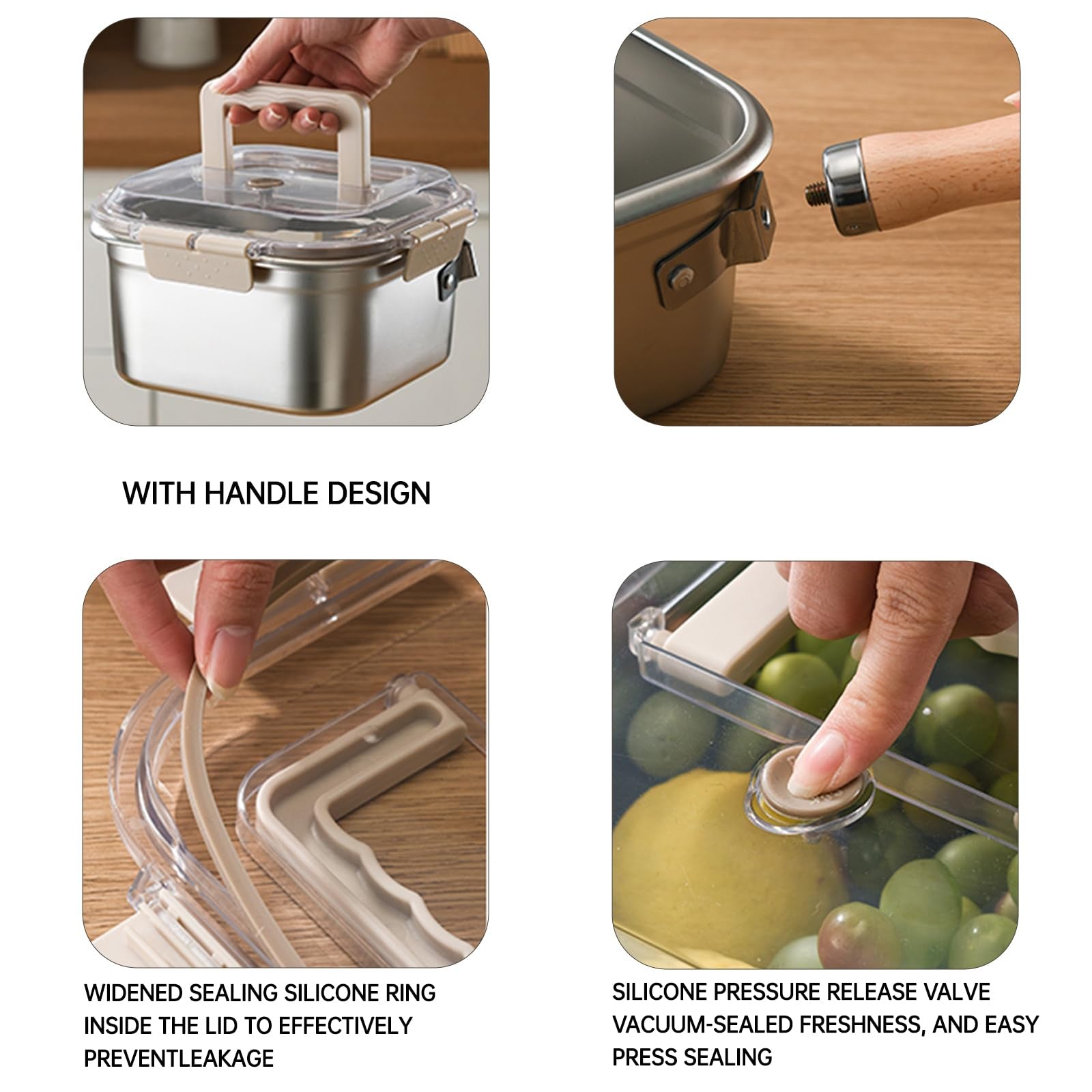 WITH HANDLE DESIGN

WIDENED SEALING SILICONE RING INSIDE THE LID TO EFFECTIVELY PREVENTLEAKAGE

SILICONE PRESSURE RELEASE VALVE VACUUM-SEALED FRESHNESS, AND EASY PRESS SEALING