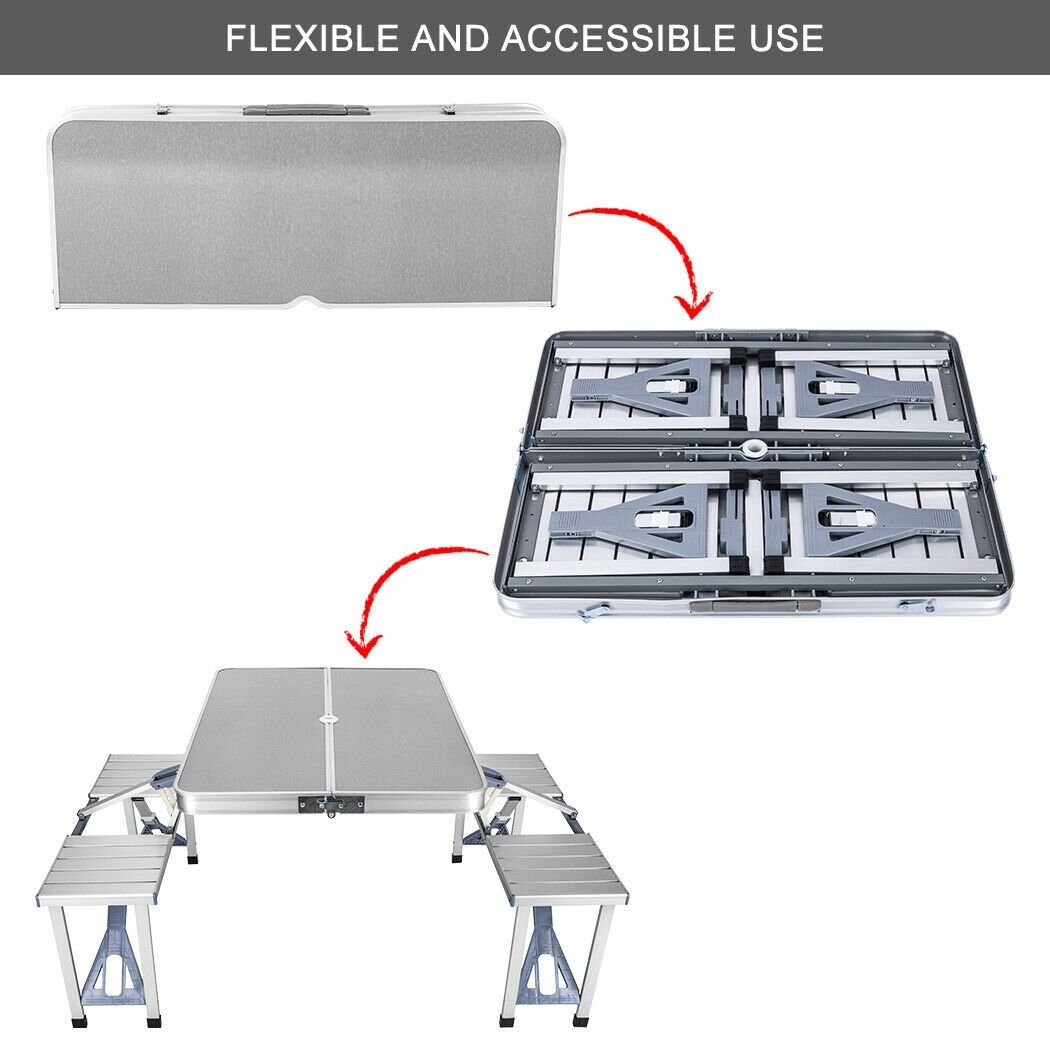 FLEXIBLE AND ACCESSIBLE USE