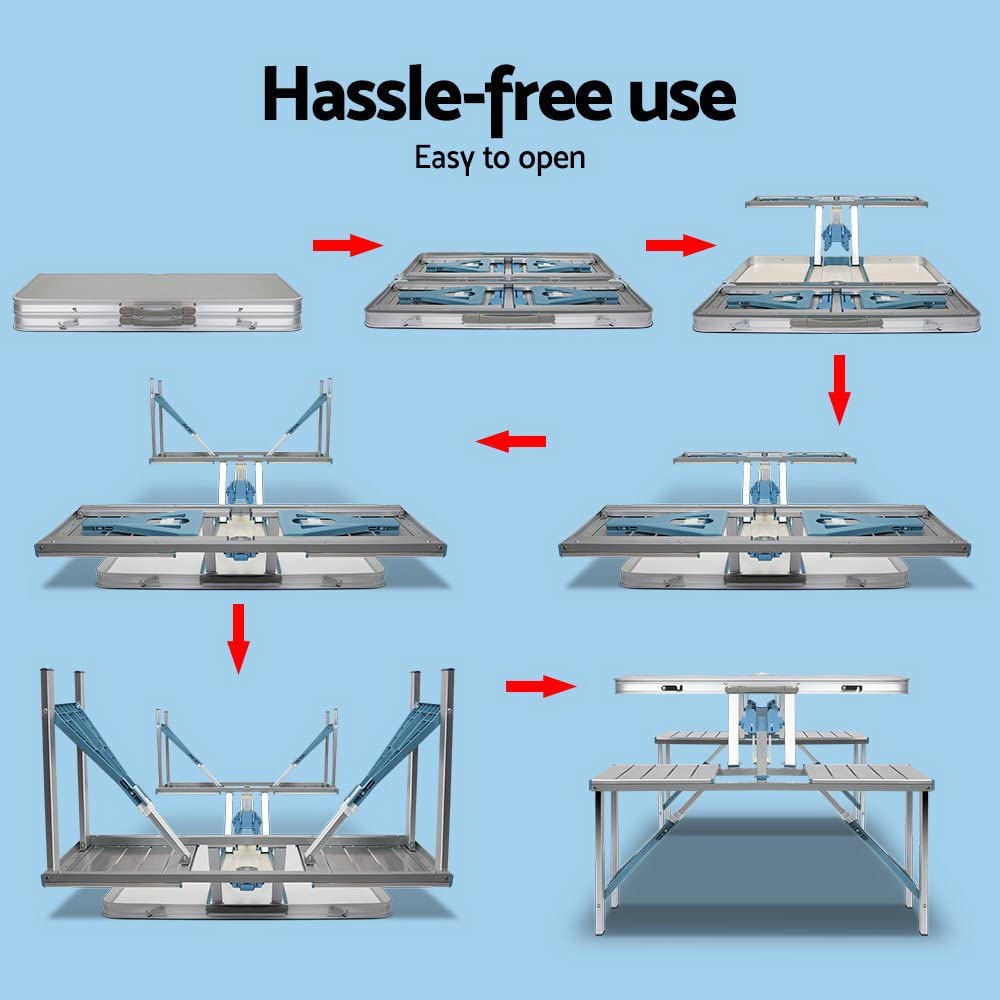 Hassle-free use
Easy to open