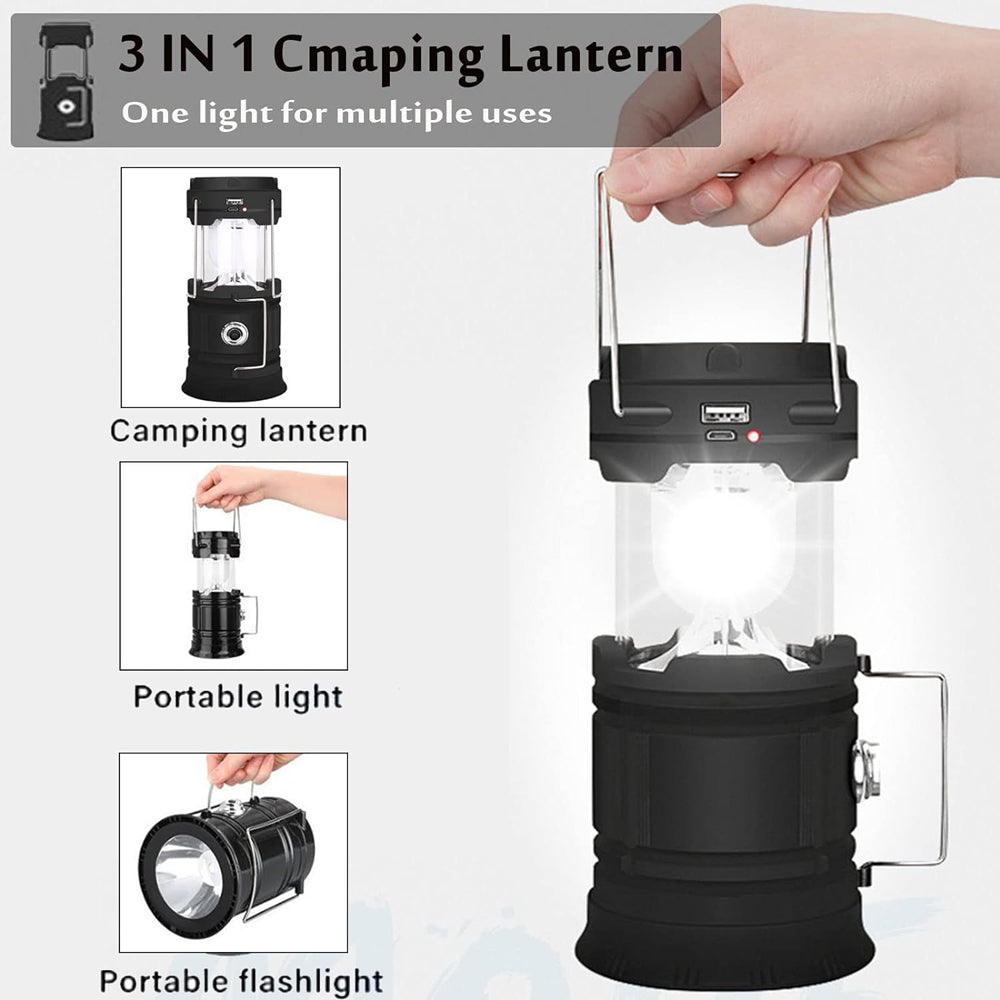 3 IN 1 Cmaping Lantern
One light for multiple uses

Camping lantern

Portable light

Portable flashlight