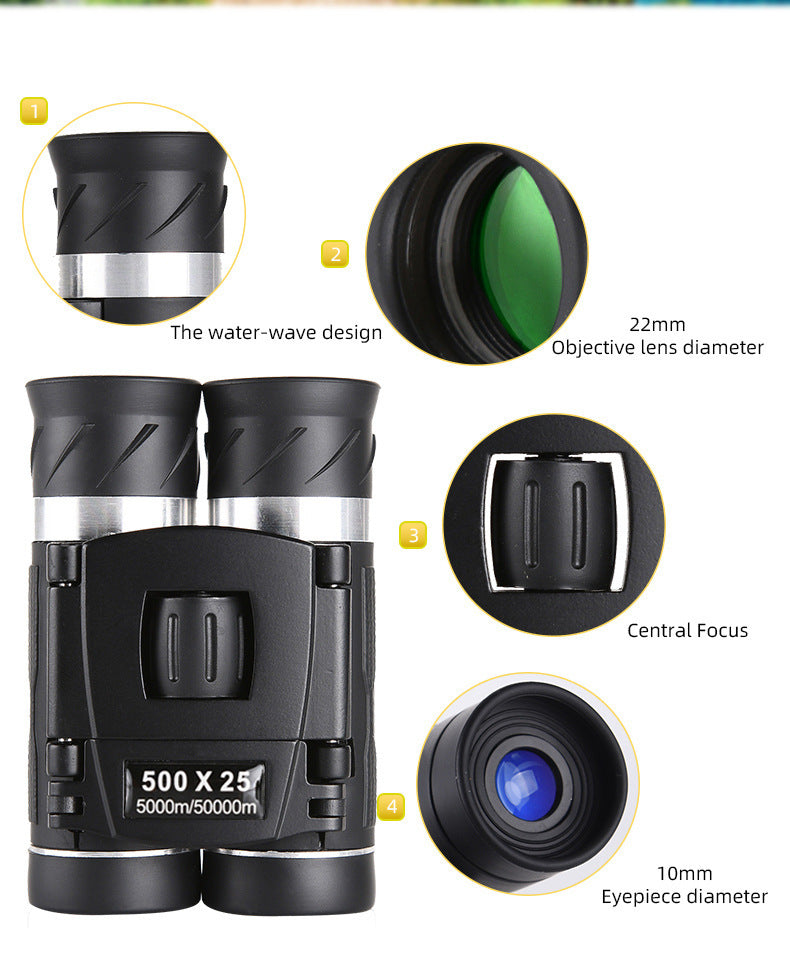 1

The water-wave design

2

22mm
Objective lens diameter

3

Central Focus

500 X 25
5000m/50000m

4

10mm
Eyepiece diameter